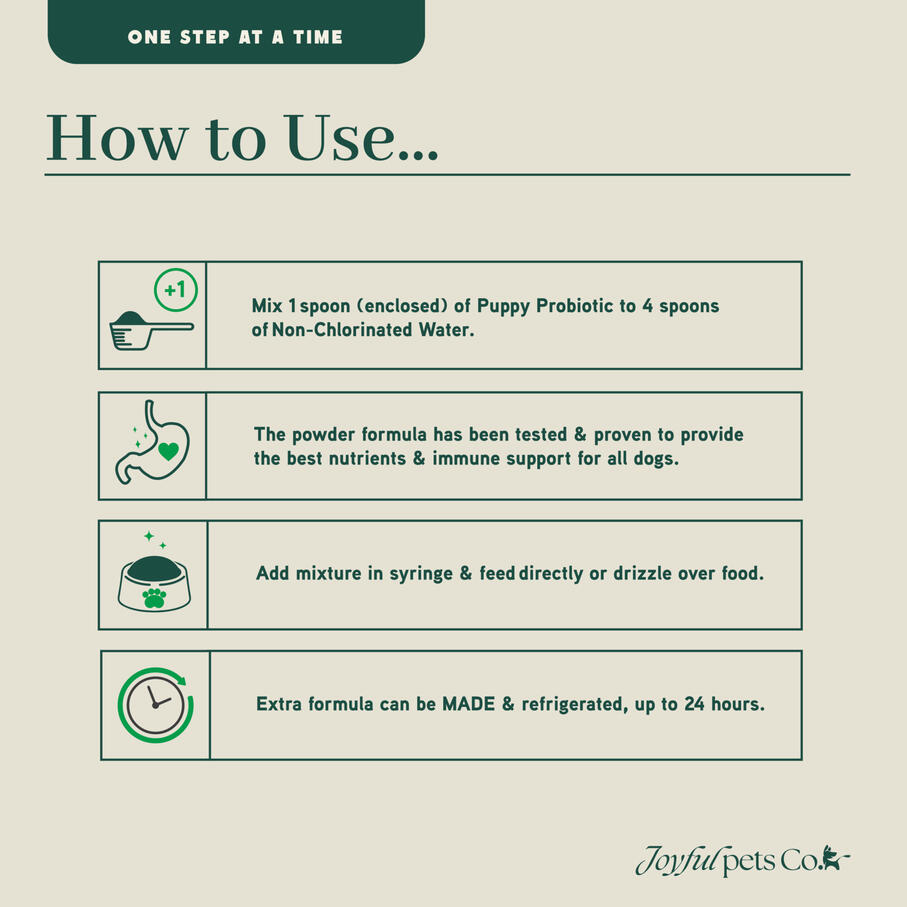 ONE STEP AT A TIME

How to Use...

+1

Mix 1 spoon (enclosed) of Puppy Probiotic to 4 spoons of Non-Chlorinated Water.

The powder formula has been tested & proven to provide the best nutrients & immune support for all dogs.

Add mixture in syringe & feed directly or drizzle over food.

Extra formula can be MADE & refrigerated, up to 24 hours.

Joyful pets Co.